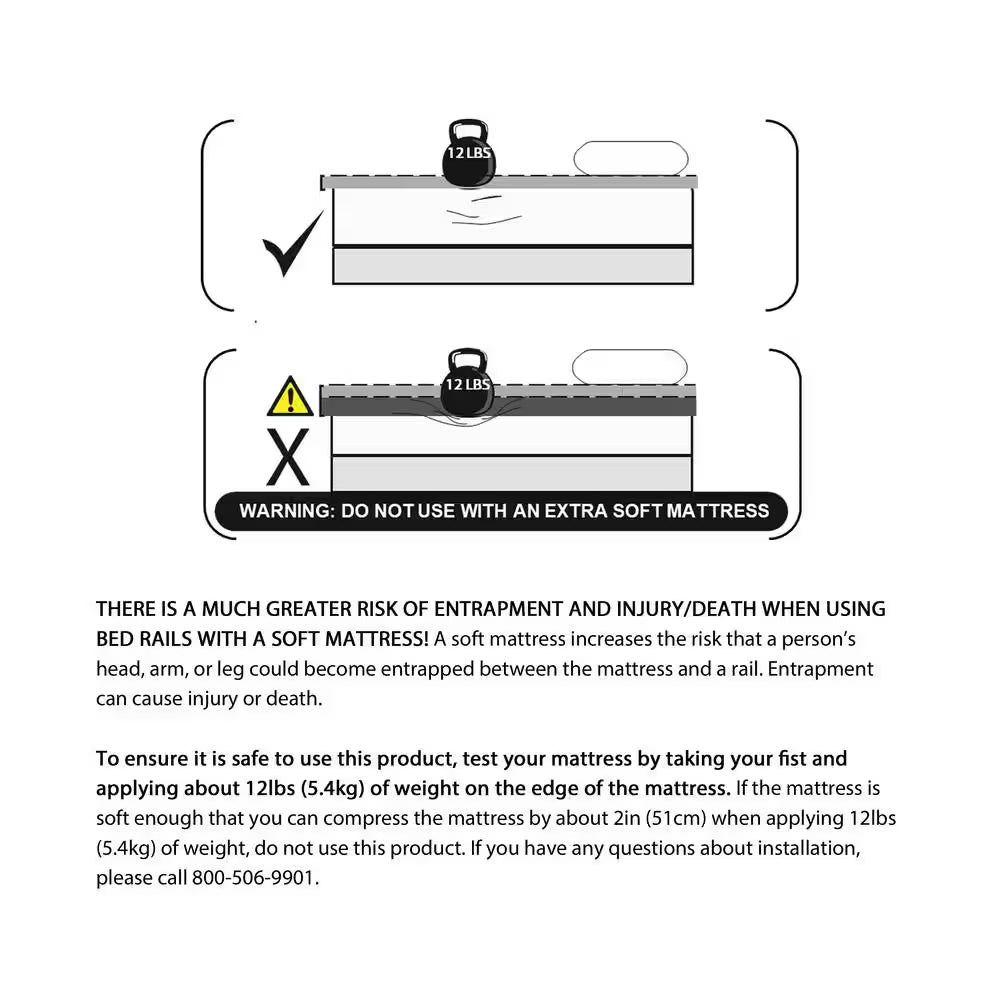 12 LBS

12 LBS

X

WARNING: DO NOT USE WITH AN EXTRA SOFT MATTRESS

THERE IS A MUCH GREATER RISK OF ENTRAPMENT AND INJURY/DEATH WHEN USING BED RAILS WITH A SOFT MATTRESS! A soft mattress increases the risk that a person's head, arm, or leg could become entrapped between the mattress and a rail. Entrapment can cause injury or death.

To ensure it is safe to use this product, test your mattress by taking your fist and applying about 12lbs (5.4kg) of weight on the edge of the mattress. If the mattress is soft enough that you can compress the mattress by about 2in (51cm) when applying 12lbs (5.4kg) of weight, do not use this product. If you have any questions about installation, please call 800-506-9901.