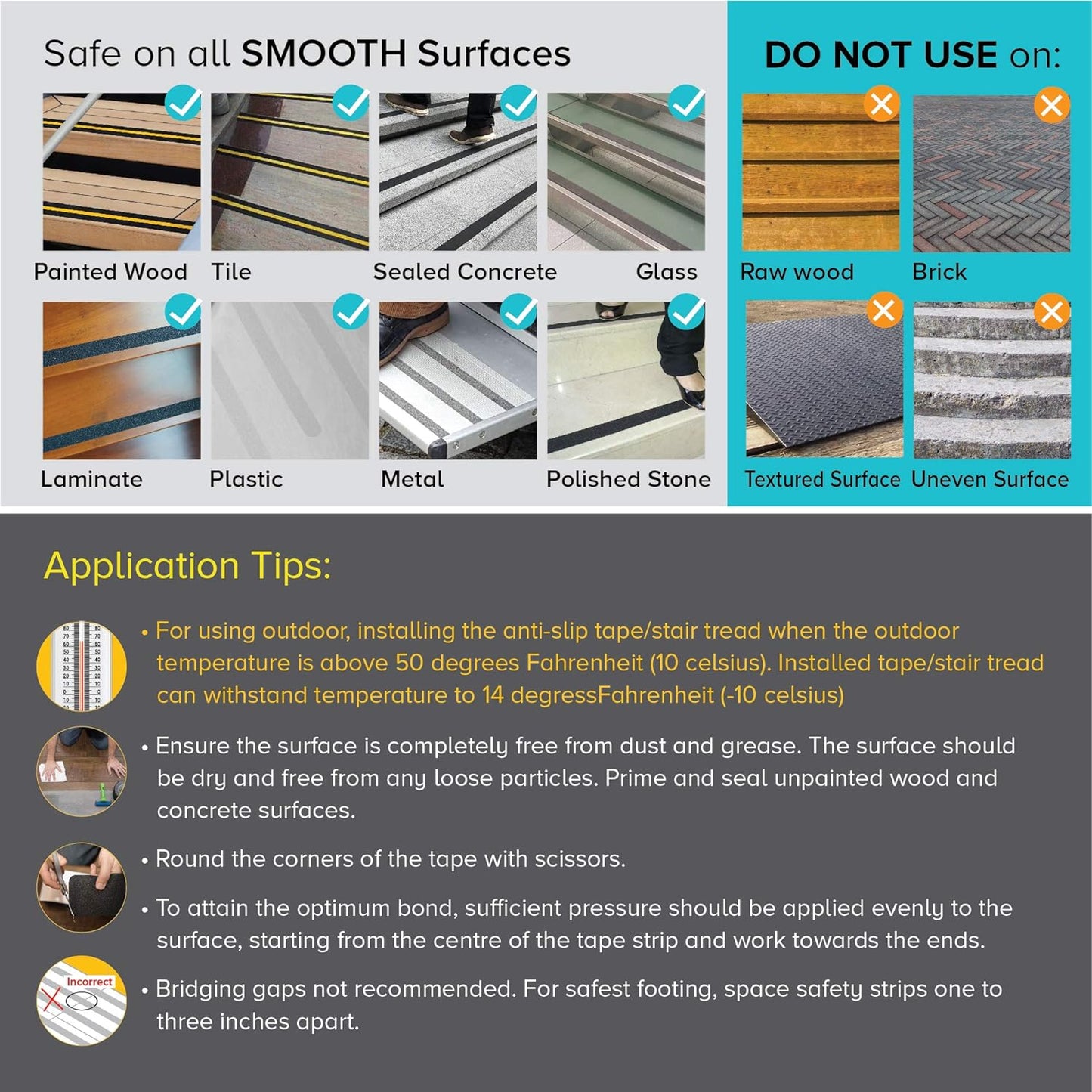 Safe on all SMOOTH Surfaces

Painted Wood Tile Sealed Concrete Glass

Laminate Plastic Metal Polished Stone

DO NOT USE on:

Raw wood Brick

Textured Surface Uneven Surface

Application Tips:

• For using outdoor, installing the anti-slip tape/stair tread when the outdoor temperature is above 50 degrees Fahrenheit (10 celsius). Installed tape/stair tread can withstand temperature to 14 degressFahrenheit (-10 celsius)

• Ensure the surface is completely free from dust and grease. The surface should be dry and free from any loose particles. Prime and seal unpainted wood and concrete surfaces.

• Round the corners of the tape with scissors.

• To attain the optimum bond, sufficient pressure should be applied evenly to the surface, starting from the centre of the tape strip and work towards the ends.

Incorrect

• Bridging gaps not recommended. For safest footing, space safety strips one to three inches apart.